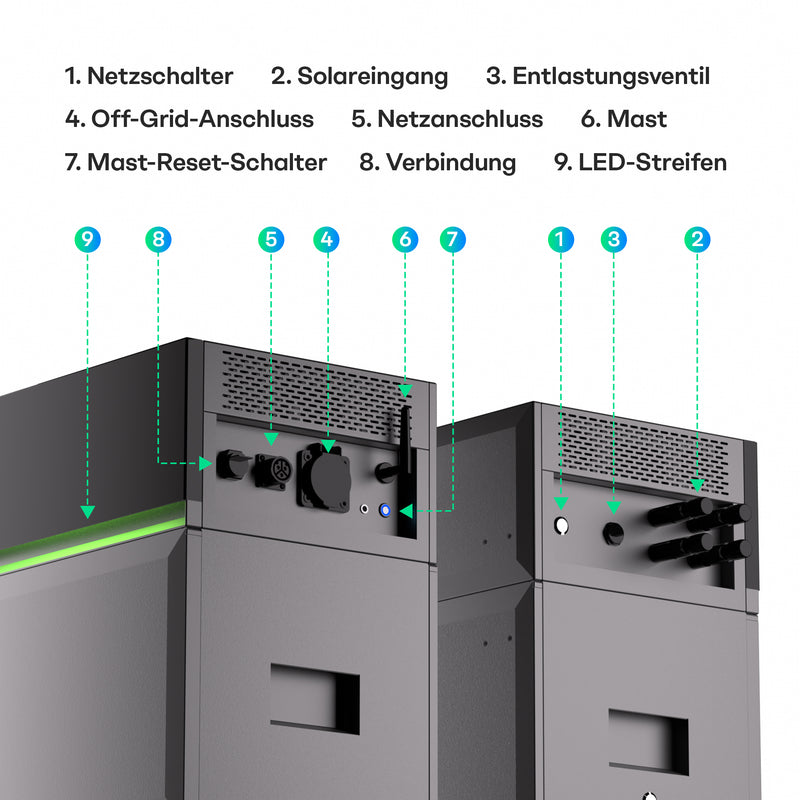 1. Netzschalter 2. Solareingang 3. Entlastungsventil
4. Off-Grid-Anschluss 5. Netzanschluss 6. Mast
7. Mast-Reset-Schalter 8. Verbindung 9. LED-Streifen

9 8 5 4 6 7 1 3 2