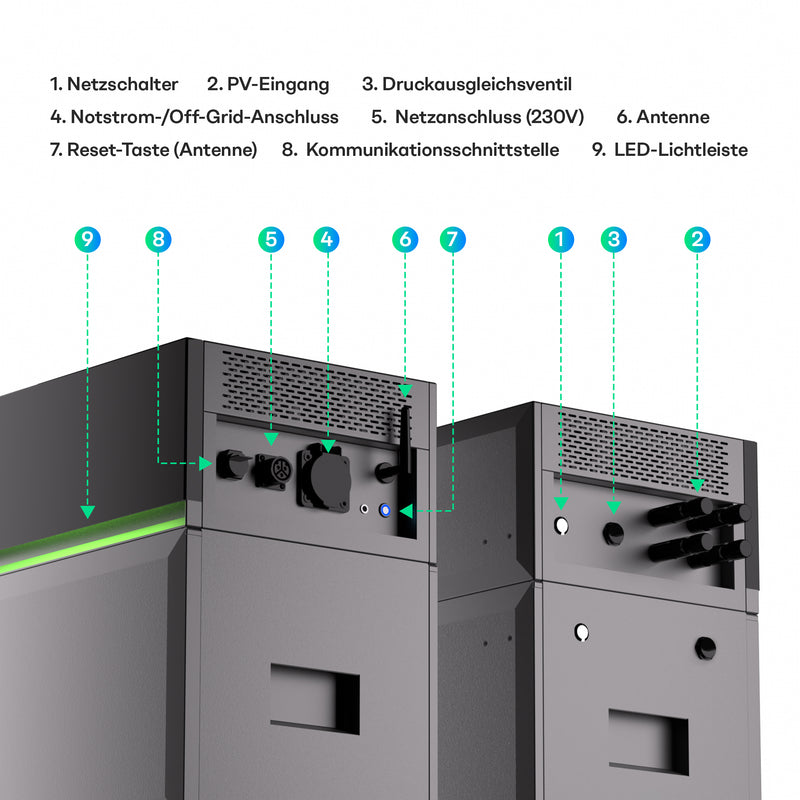 1. Netzschalter 2. PV-Eingang 3. Druckausgleichsventil
4. Notstrom-/Off-Grid-Anschluss 5. Netzanschluss (230V) 6. Antenne
7. Reset-Taste (Antenne) 8. Kommunikationsschnittstelle 9. LED-Lichtleiste

9 8 5 4 6 7 1 3 2